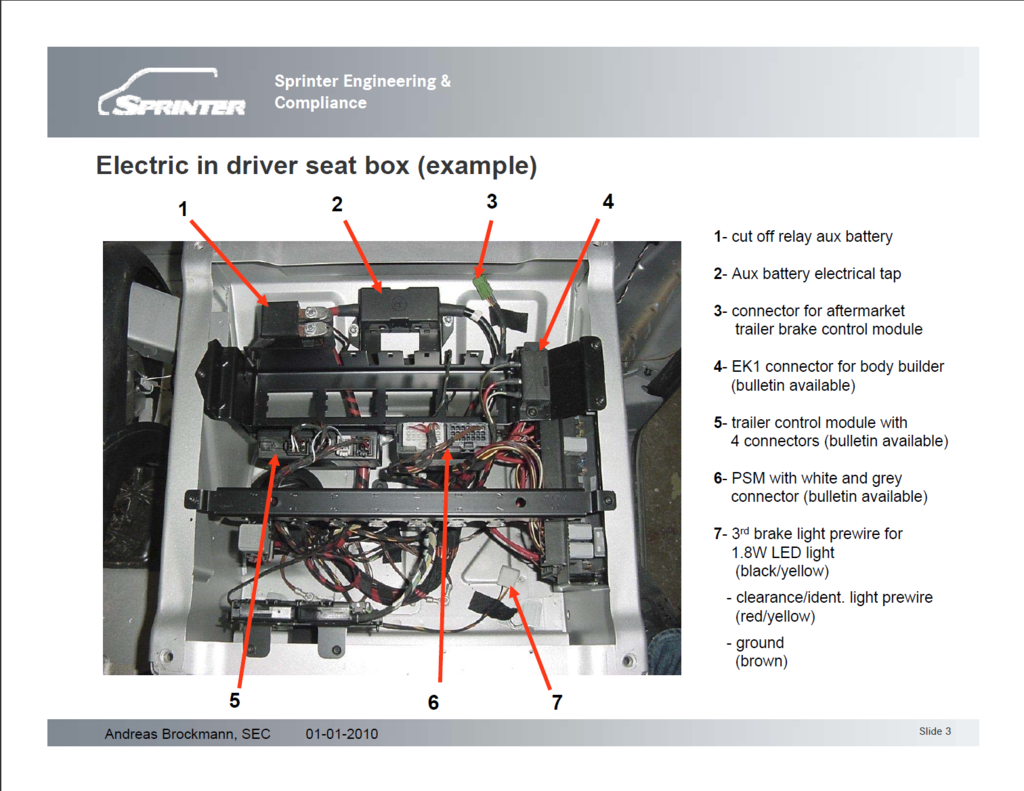 SPRINTER

Sprinter Engineering & Compliance

Electric in driver seat box (example)

1

2

3

4

5

6

7

1- cut off relay aux battery

2- Aux battery electrical tap

3- connector for aftermarket trailer brake control module

4- EK1 connector for body builder (bulletin available)

5- trailer control module with 4 connectors (bulletin available)

6- PSM with white and grey connector (bulletin available)

7- 3$^{rd}$ brake light prewire for 1.8W LED light (black/yellow)

- clearance/ident. light prewire (red/yellow)

- ground (brown)

Andreas Brockmann, SEC 01-01-2010

Slide 3